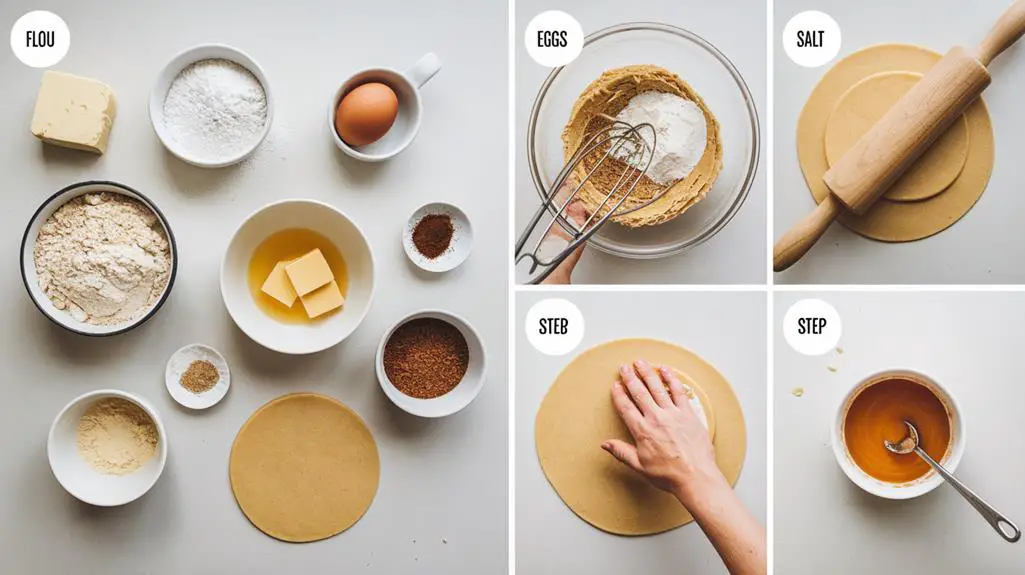 FLOU

EGGS

SALT

STEB

STEP