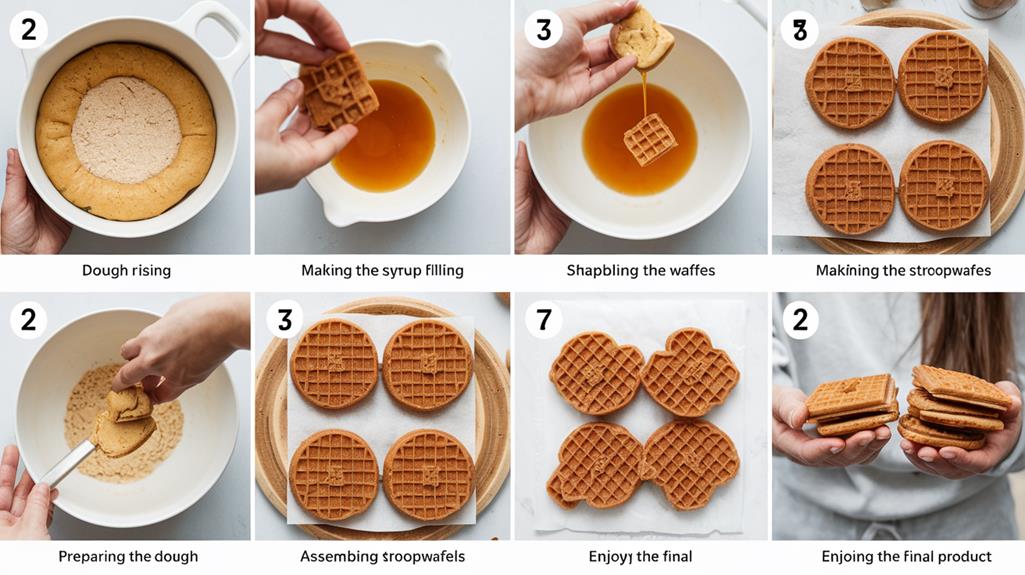 2

Dough rising

Making the syrup filling

3

Shapbling the waffes

8

Makining the stroopwafes

2

Preparing the dough

3

Assembing stroopwafels

7

Enjoyı the final

2

Enjoing the final product